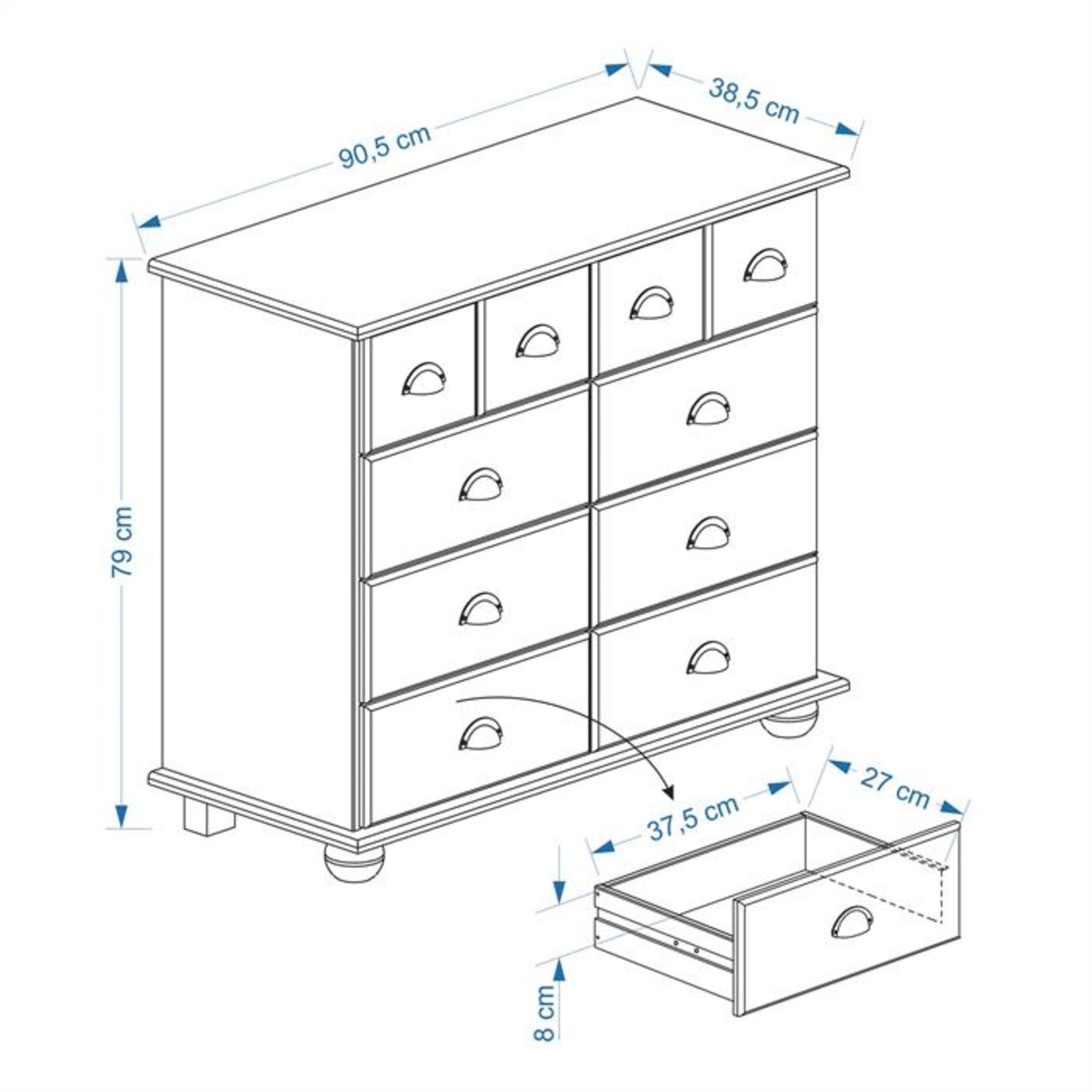 90,5 cm
38,5 cm
79 cm
37,5 cm
27 cm
8 cm